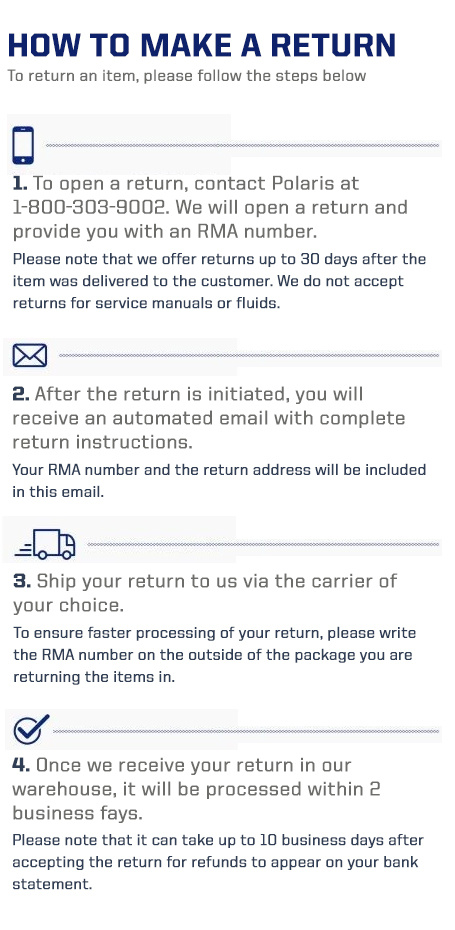 HOW TO MAKE A RETURN

To return an item, please follow the steps below

1. To open a return, contact Polaris at 1-800-303-9002. We will open a return and provide you with an RMA number.

Please note that we offer returns up to 30 days after the item was delivered to the customer. We do not accept returns for service manuals or fluids.

2. After the return is initiated, you will receive an automated email with complete return instructions.

Your RMA number and the return address will be included in this email.

3. Ship your return to us via the carrier of your choice.

To ensure faster processing of your return, please write the RMA number on the outside of the package you are returning the items in.

4. Once we receive your return in our warehouse, it will be processed within 2 business fays.

Please note that it can take up to 10 business days after accepting the return for refunds to appear on your bank statement.