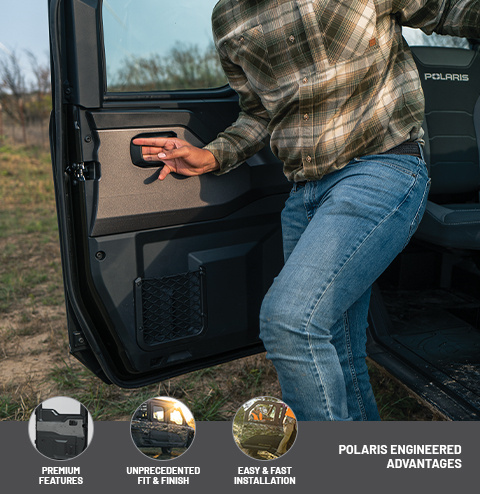 POLARIS

PREMIUM FEATURES

UNPRECEDENTED FIT & FINISH

EASY & FAST INSTALLATION

POLARIS ENGINEERED ADVANTAGES