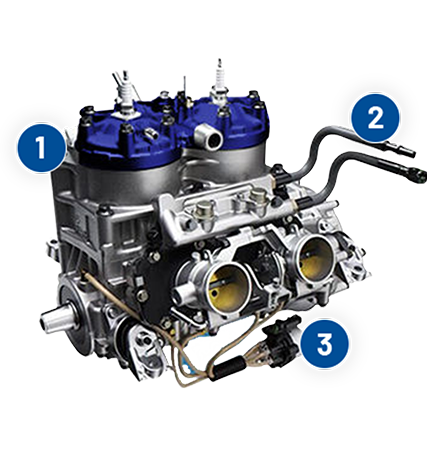 1
2
3